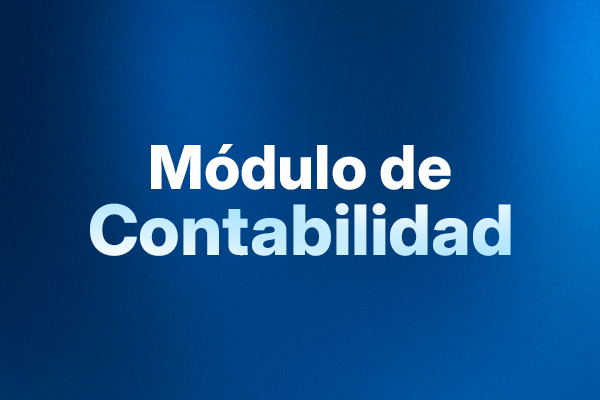 Módulo de
Contabilidad